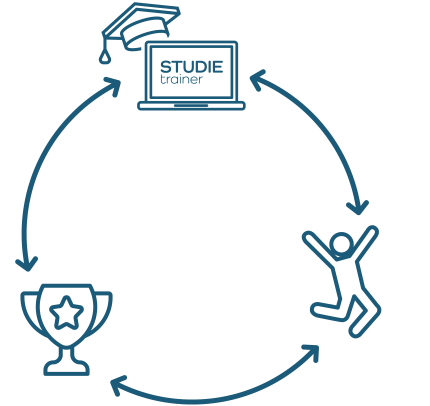 STUDIE
trainer